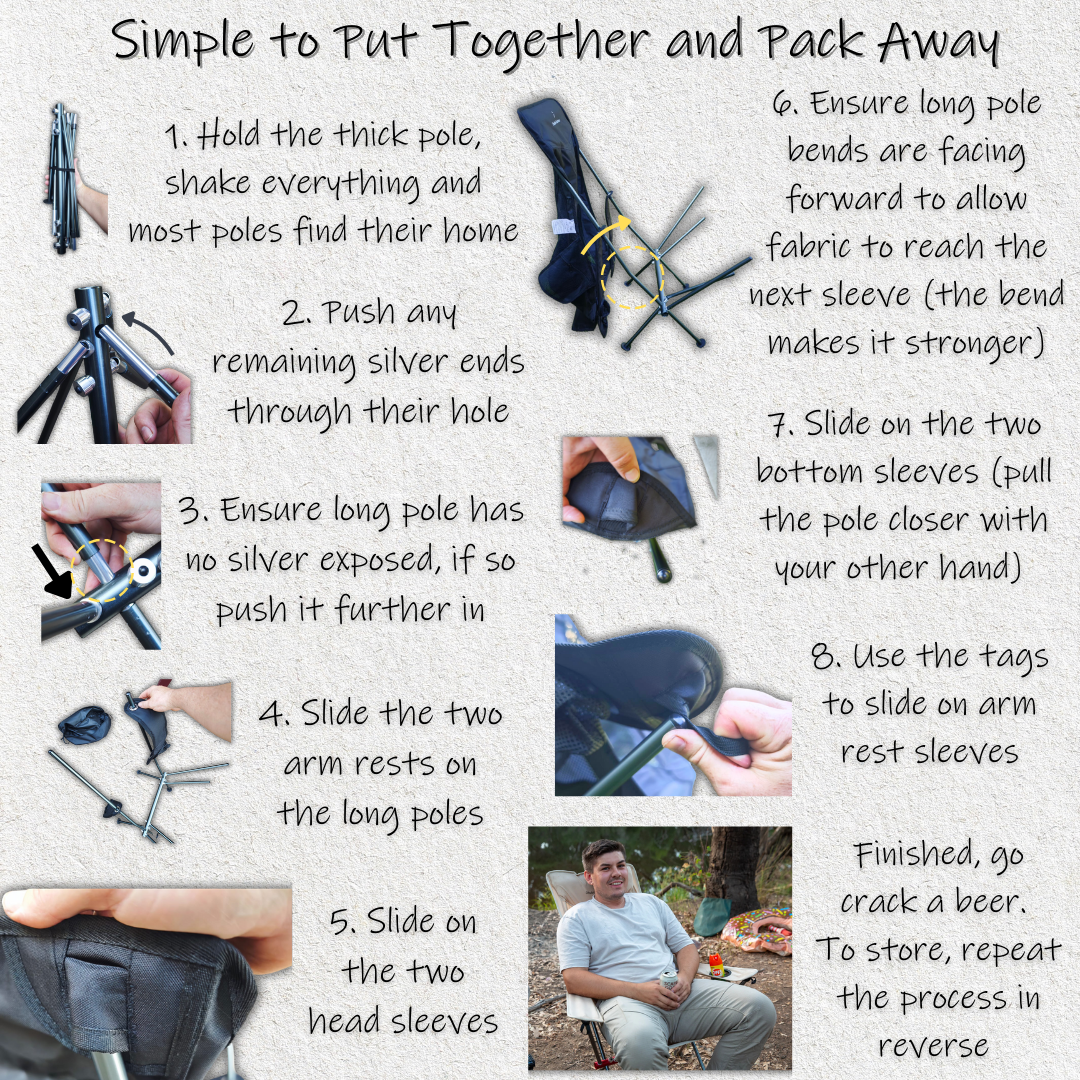 Simple to Put Together and Pack Away

1. Hold the thick pole, shake everything and most poles find their home

2. Push any remaining silver ends through their hole

3. Ensure long pole has no silver exposed, if so push it further in

4. Slide the two arm rests on the long poles

5. Slide on the two head sleeves

6. Ensure long pole bends are facing forward to allow fabric to reach the next sleeve (the bend makes it stronger)

7. Slide on the two bottom sleeves (pull the pole closer with your other hand)

8. Use the tags to slide on arm rest sleeves

Finished, go crack a beer. To store, repeat the process in reverse